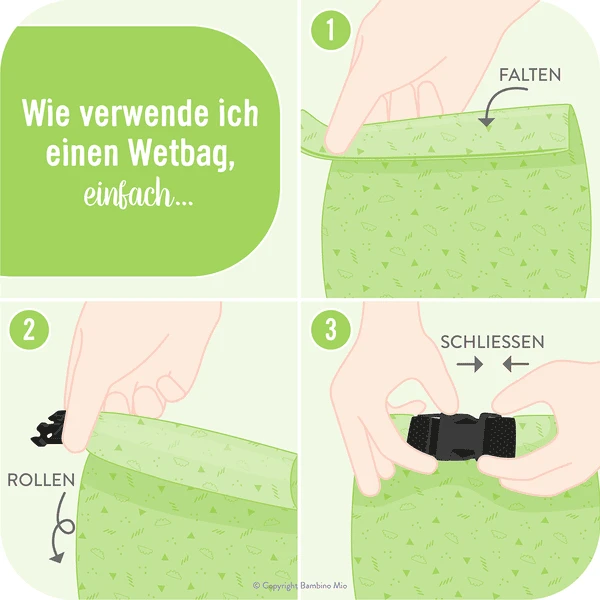 Wie verwende ich einen Wetbag, einfach...

1

FALTEN

2

ROLLEN

3

SCHLIESSEN

© Copyright Bambino Mio